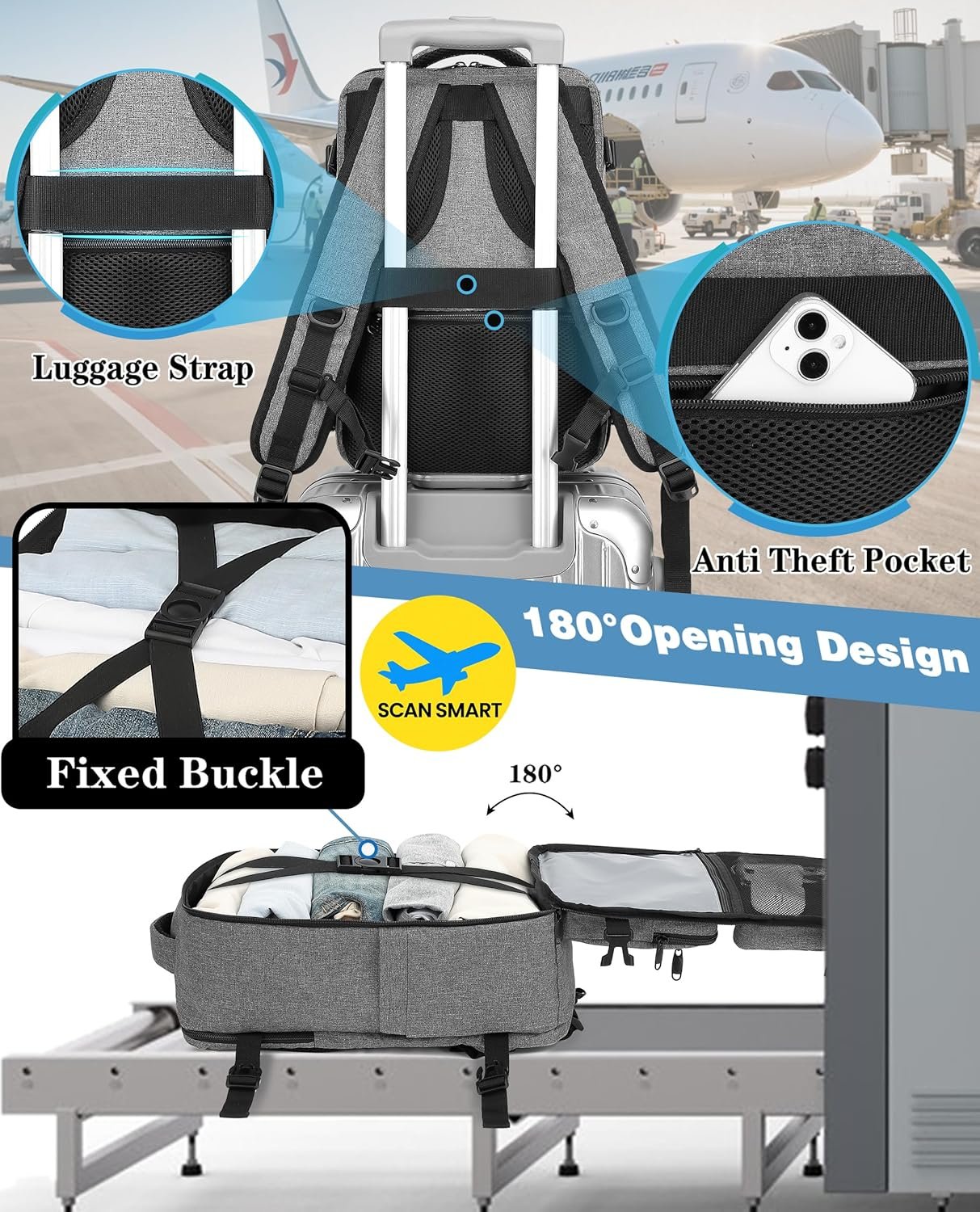 Luggage Strap

Anti Theft Pocket

180°Opening Design

SCAN SMART

Fixed Buckle

180°