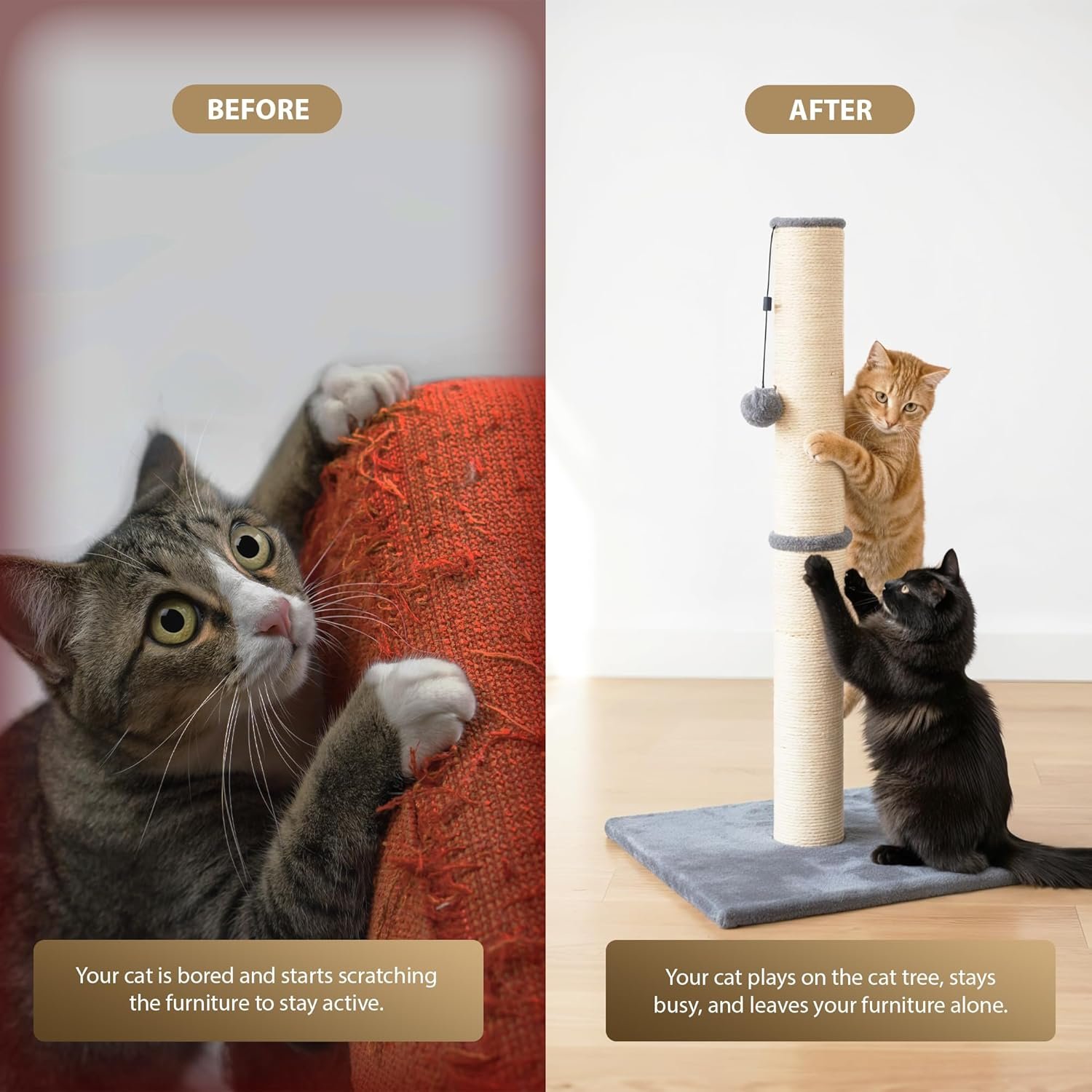 BEFORE

Your cat is bored and starts scratching the furniture to stay active.

AFTER

Your cat plays on the cat tree, stays busy, and leaves your furniture alone.