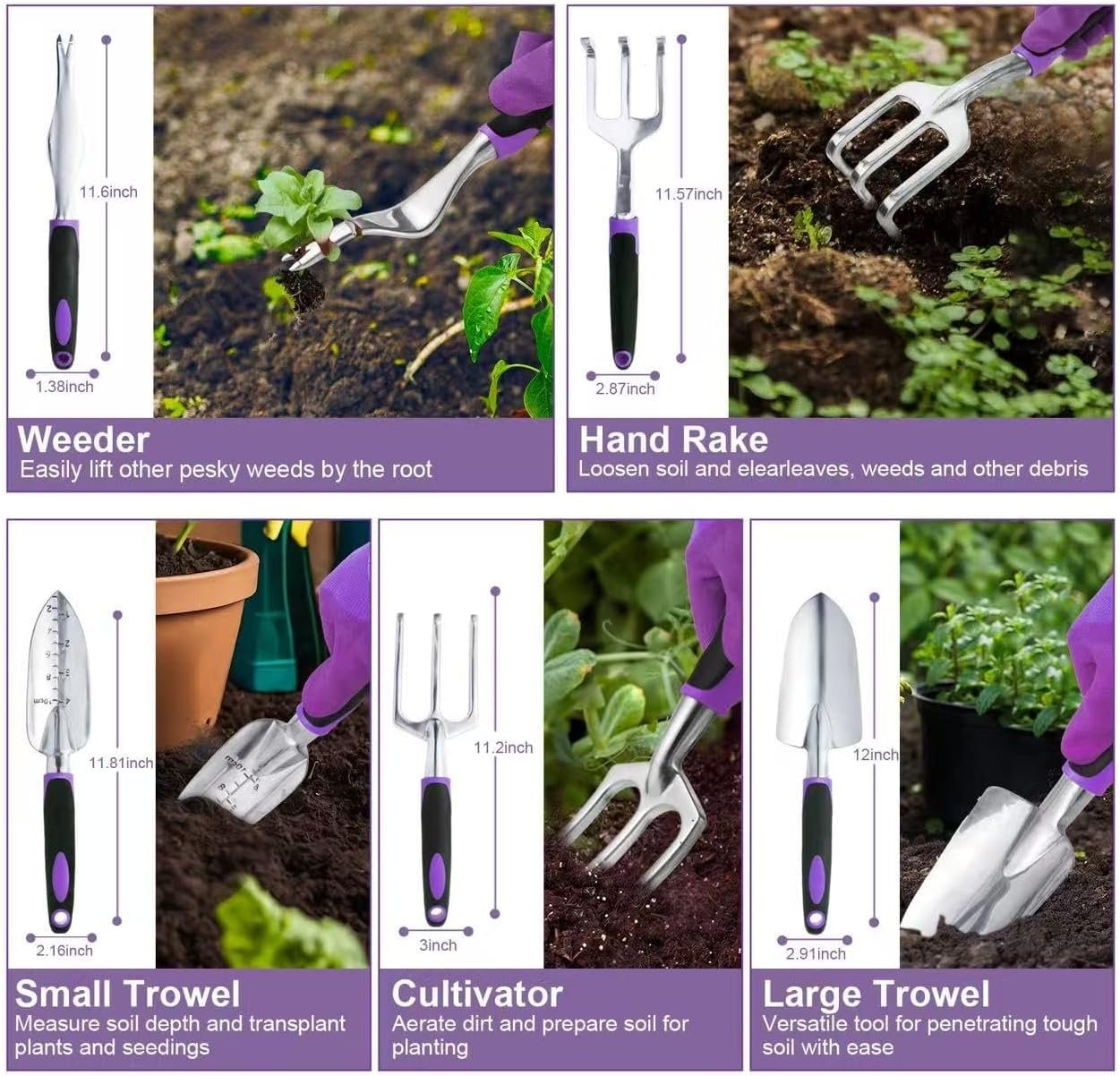 11.6inch
1.38inch
Weeder
Easily lift other pesky weeds by the root

11.57inch
2.87inch
Hand Rake
Loosen soil and elearleaves, weeds and other debris

11.81inch
2.16inch
Small Trowel
Measure soil depth and transplant plants and seedings

11.2inch
3inch
Cultivator
Aerate dirt and prepare soil for planting

12inch
2.91inch
Large Trowel
Versatile tool for penetrating tough soil with ease