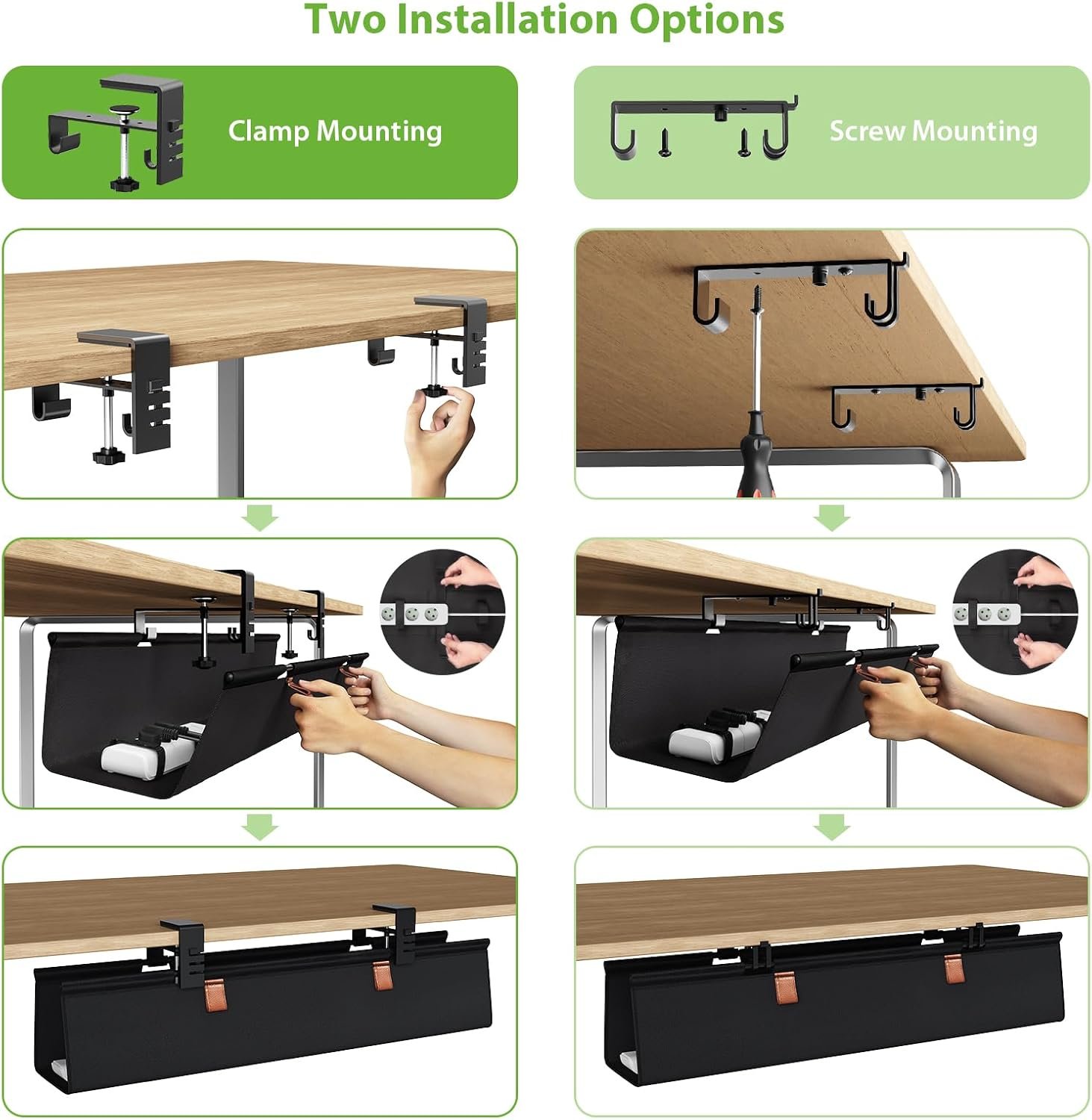 Two Installation Options

Clamp Mounting

Screw Mounting