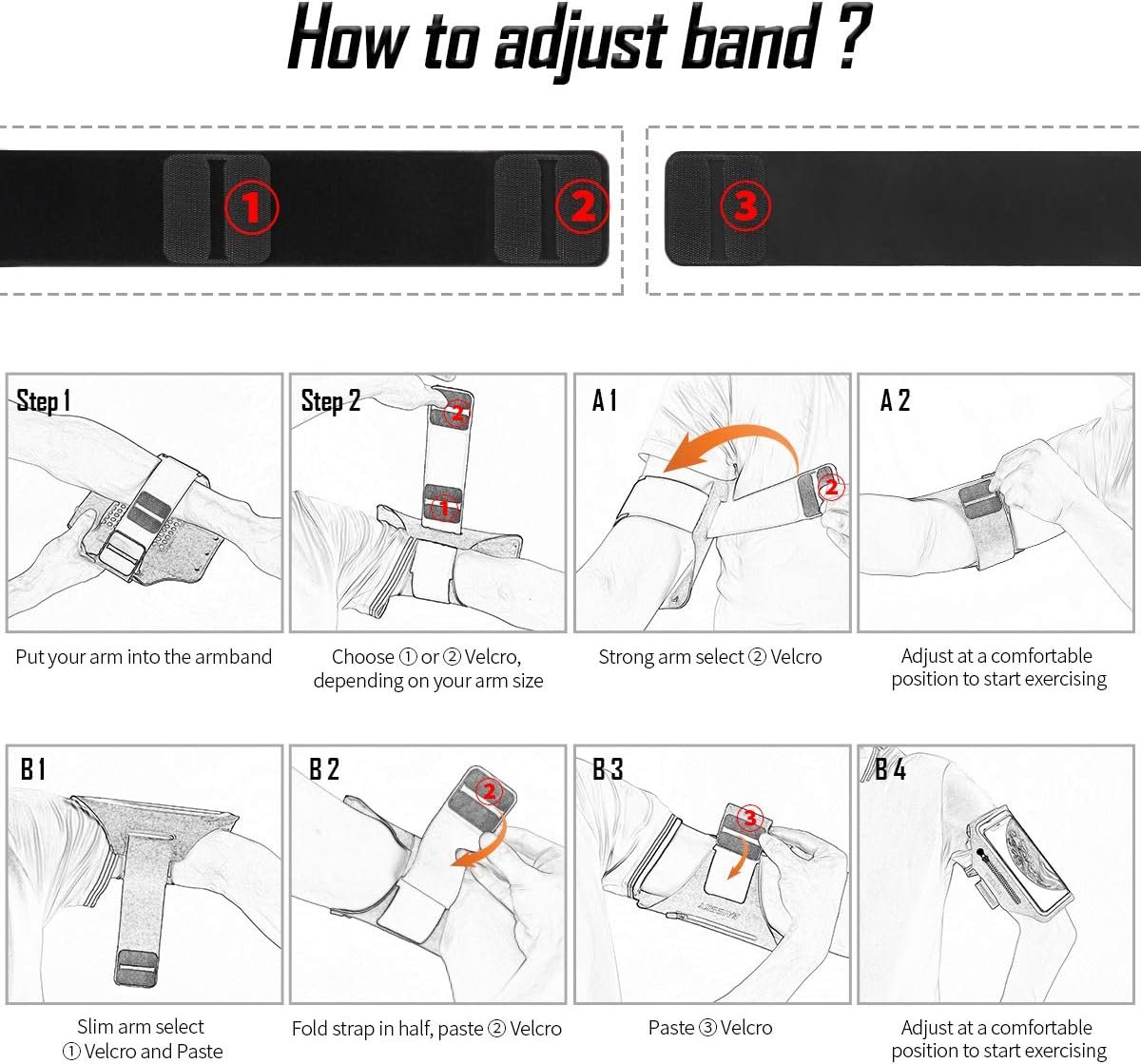 How to adjust band ?

1 2 3

Step 1
Put your arm into the armband

Step 2
2
1
Choose ① or ② Velcro, depending on your arm size

A 1
2
Strong arm select ② Velcro

A 2
Adjust at a comfortable position to start exercising

B 1
Slim arm select ① Velcro and Paste

B 2
2
Fold strap in half, paste ② Velcro

B 3
3
Paste ③ Velcro

B 4
Adjust at a comfortable position to start exercising