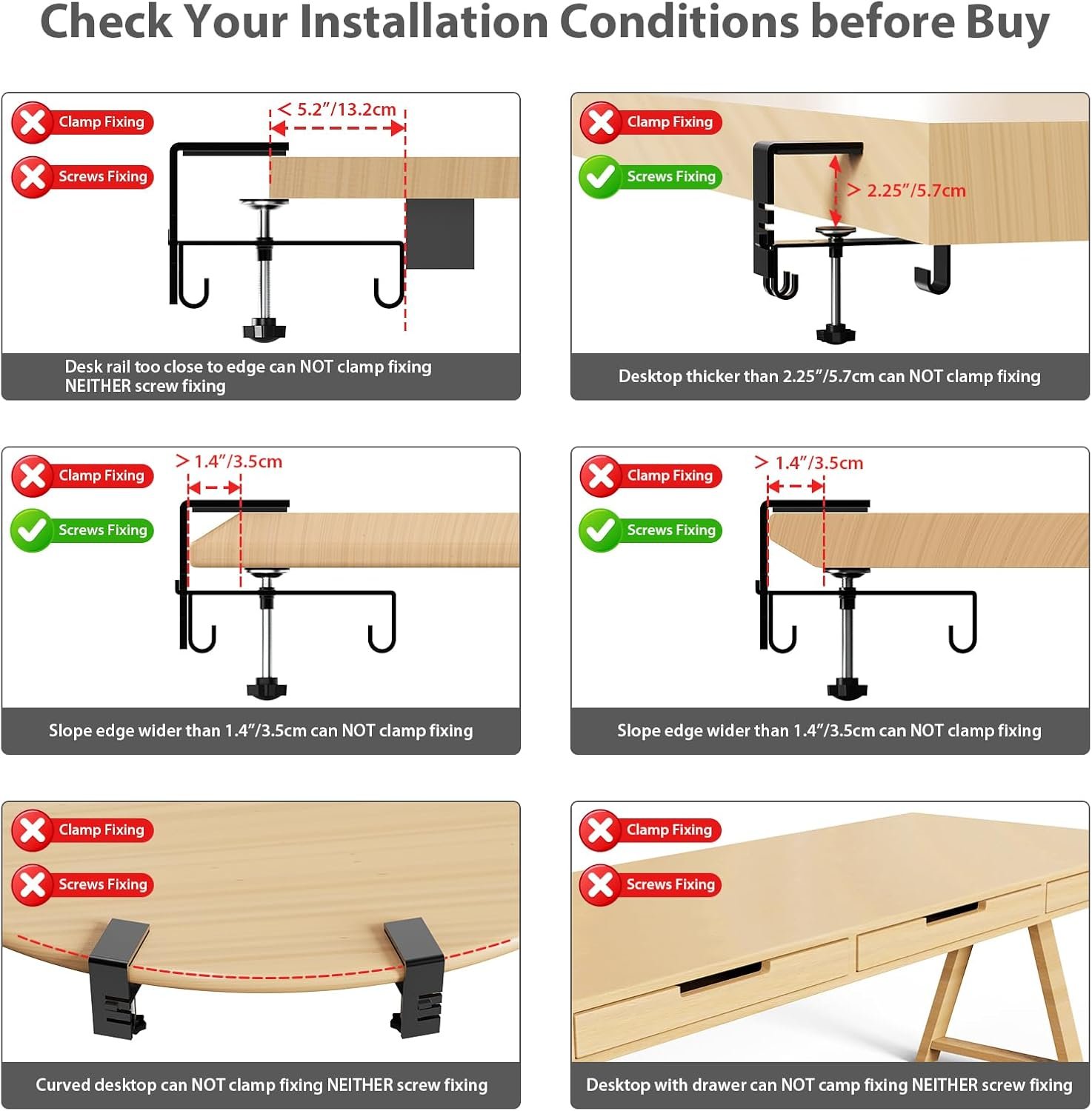 Check Your Installation Conditions before Buy

Clamp Fixing
Screws Fixing
< 5.2"/13.2cm
Desk rail too close to edge can NOT clamp fixing NEITHER screw fixing

Clamp Fixing
Screws Fixing
> 2.25"/5.7cm
Desktop thicker than 2.25"/5.7cm can NOT clamp fixing

Clamp Fixing
Screws Fixing
> 1.4"/3.5cm
Slope edge wider than 1.4"/3.5cm can NOT clamp fixing

Clamp Fixing
Screws Fixing
> 1.4"/3.5cm
Slope edge wider than 1.4"/3.5cm can NOT clamp fixing

Clamp Fixing
Screws Fixing
Curved desktop can NOT clamp fixing NEITHER screw fixing

Clamp Fixing
Screws Fixing
Desktop with drawer can NOT camp fixing NEITHER screw fixing