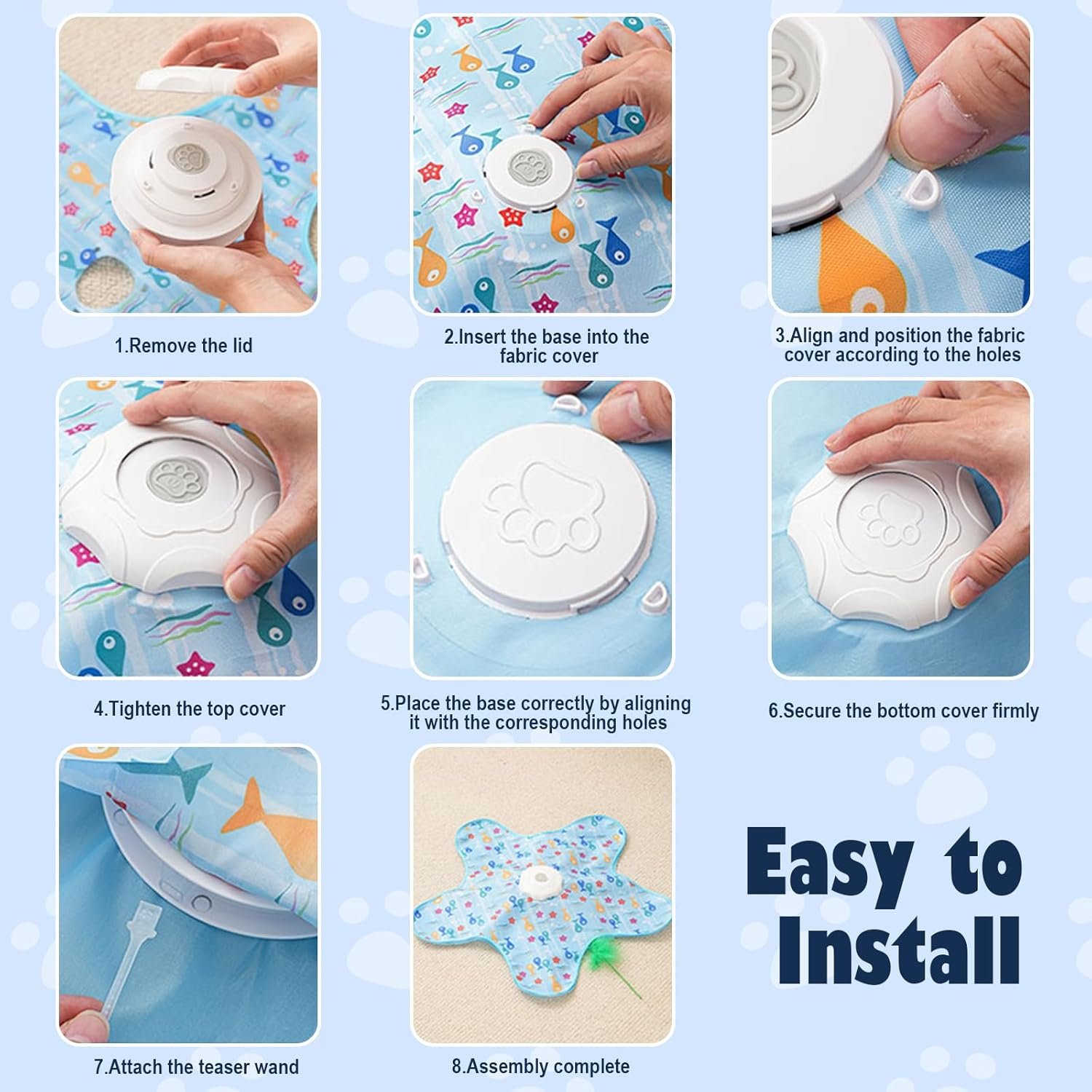 1.Remove the lid

2.Insert the base into the fabric cover

3.Align and position the fabric cover according to the holes

4.Tighten the top cover

5.Place the base correctly by aligning it with the corresponding holes

6.Secure the bottom cover firmly

7.Attach the teaser wand

8.Assembly complete

Easy to Install