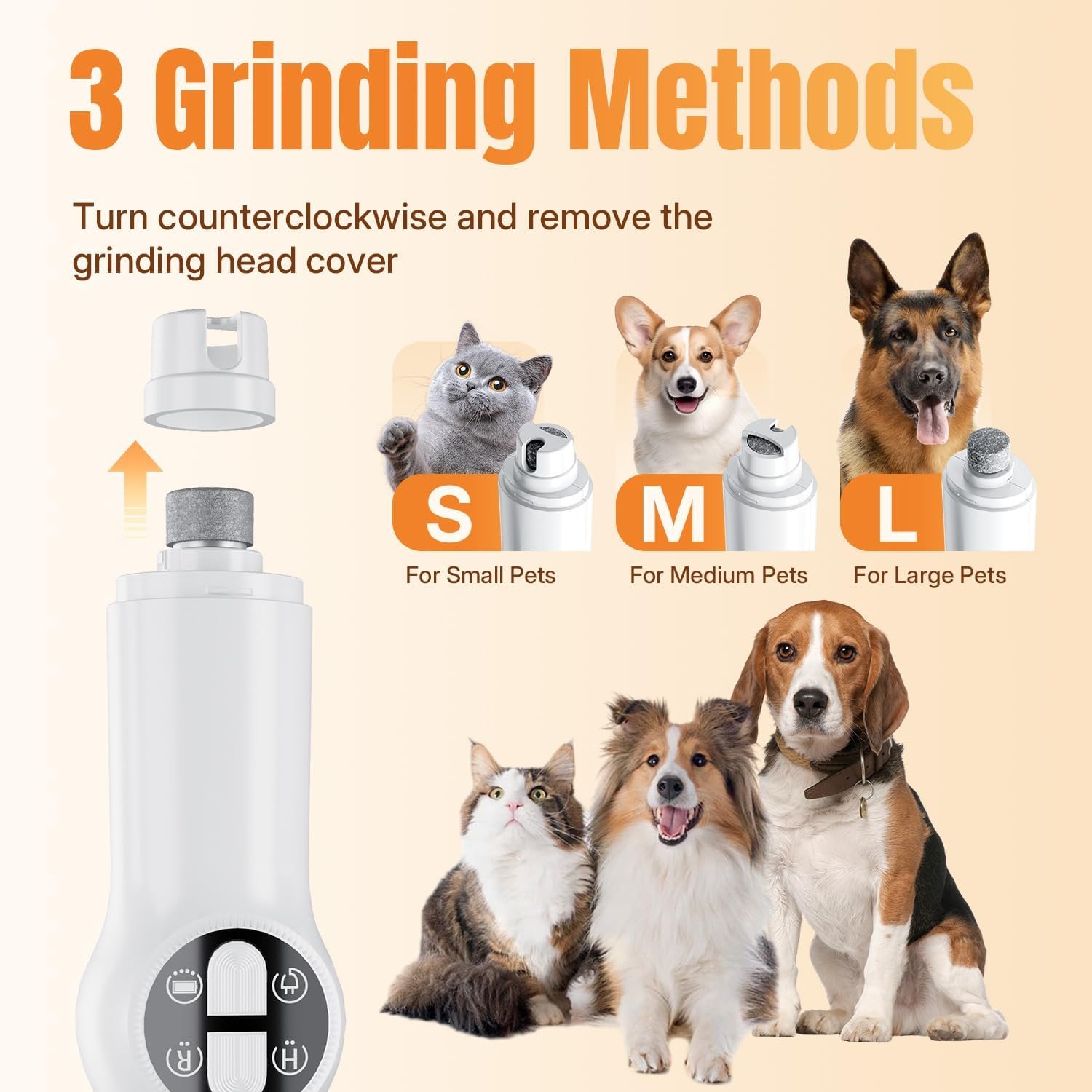 3 Grinding Methods

Turn counterclockwise and remove the grinding head cover

S
For Small Pets

M
For Medium Pets

L
For Large Pets

R

H