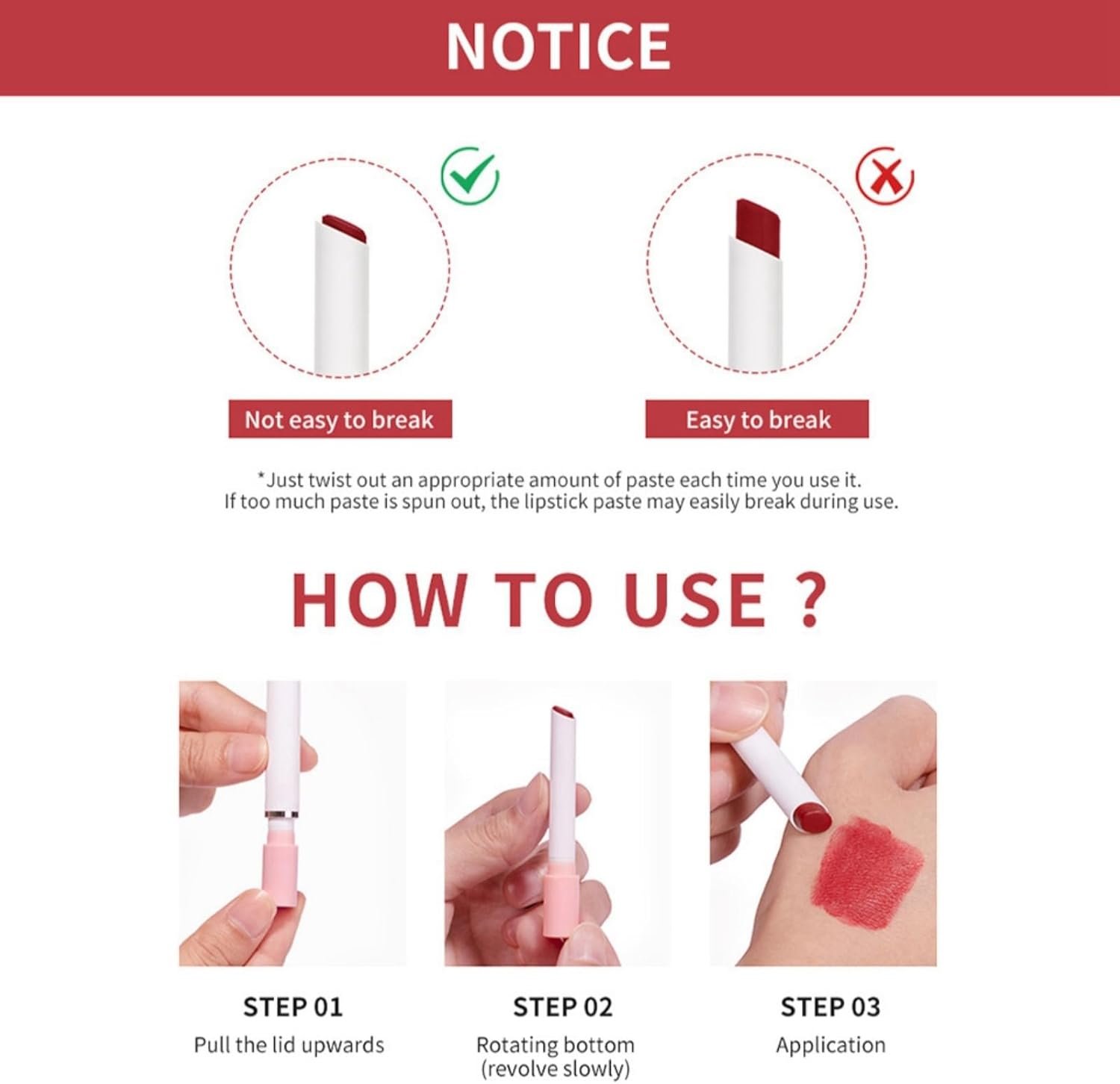 NOTICE

Not easy to break

Easy to break

*Just twist out an appropriate amount of paste each time you use it.
If too much paste is spun out, the lipstick paste may easily break during use.

HOW TO USE ?

STEP 01
Pull the lid upwards

STEP 02
Rotating bottom
(revolve slowly)

STEP 03
Application